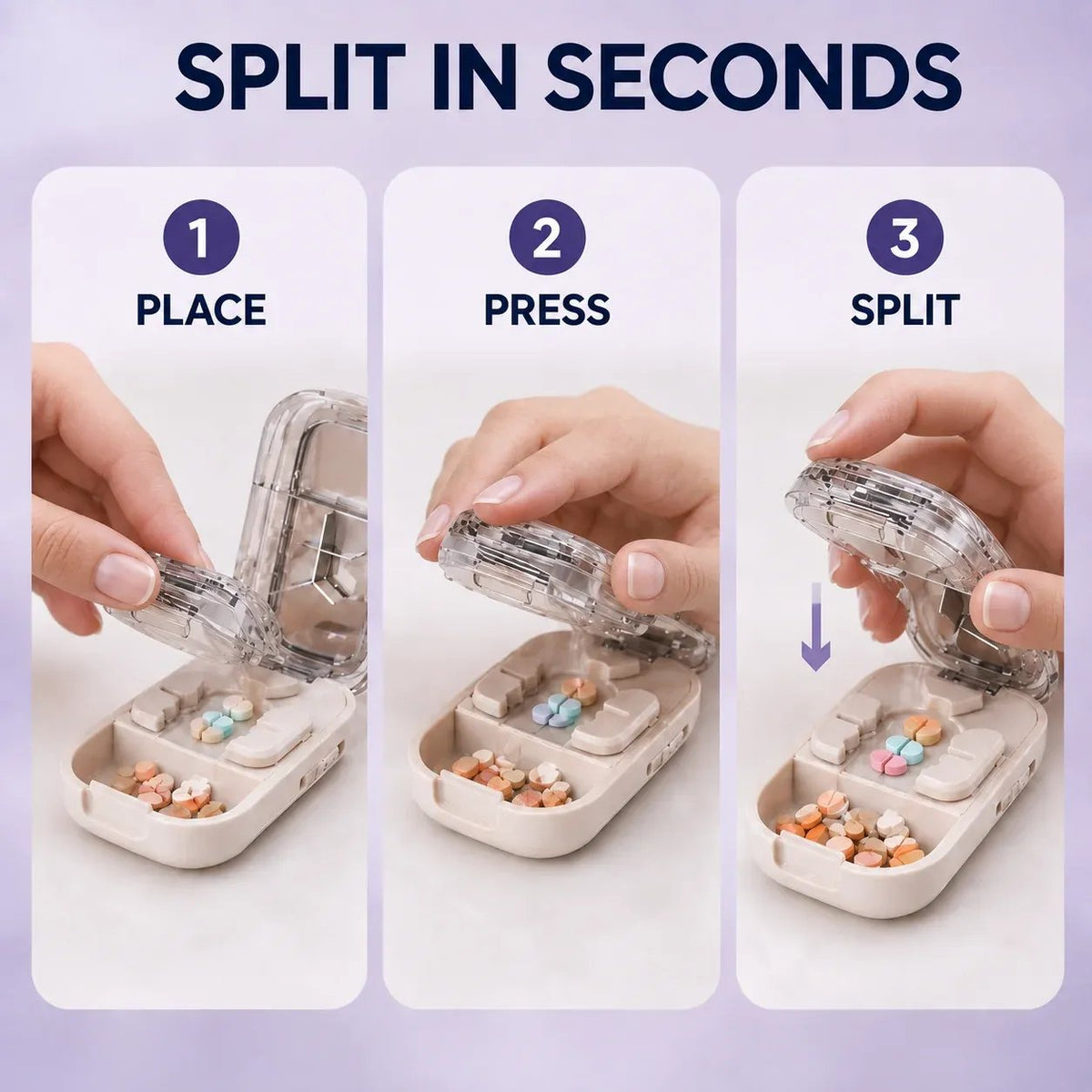 SPLIT IN SECONDS

1
PLACE

2
PRESS

3
SPLIT