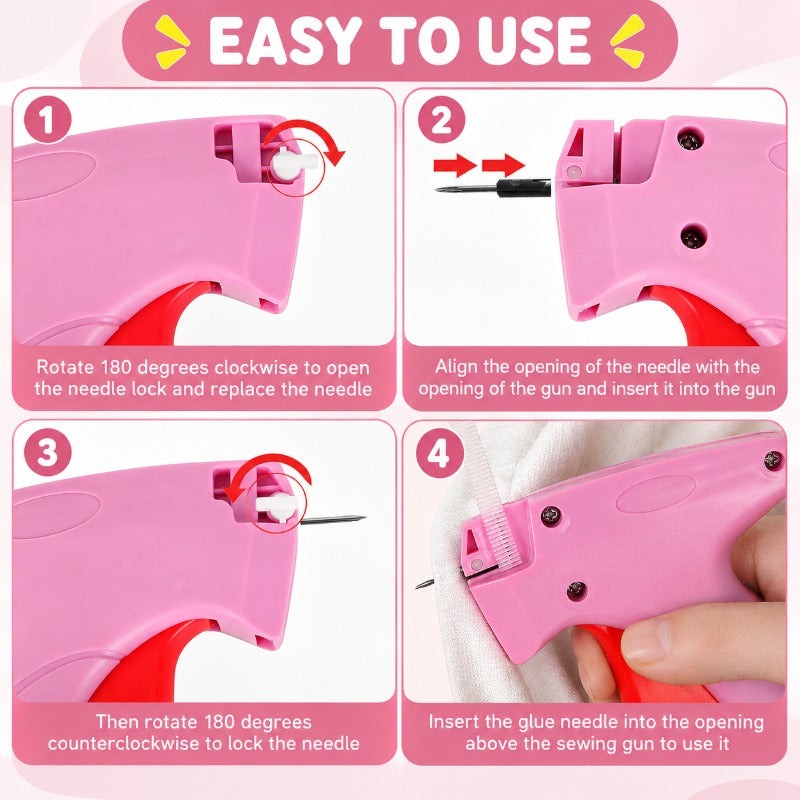 EASY TO USE

1

Rotate 180 degrees clockwise to open the needle lock and replace the needle

2

Align the opening of the needle with the opening of the gun and insert it into the gun

3

Then rotate 180 degrees counterclockwise to lock the needle

4

Insert the glue needle into the opening above the sewing gun to use it